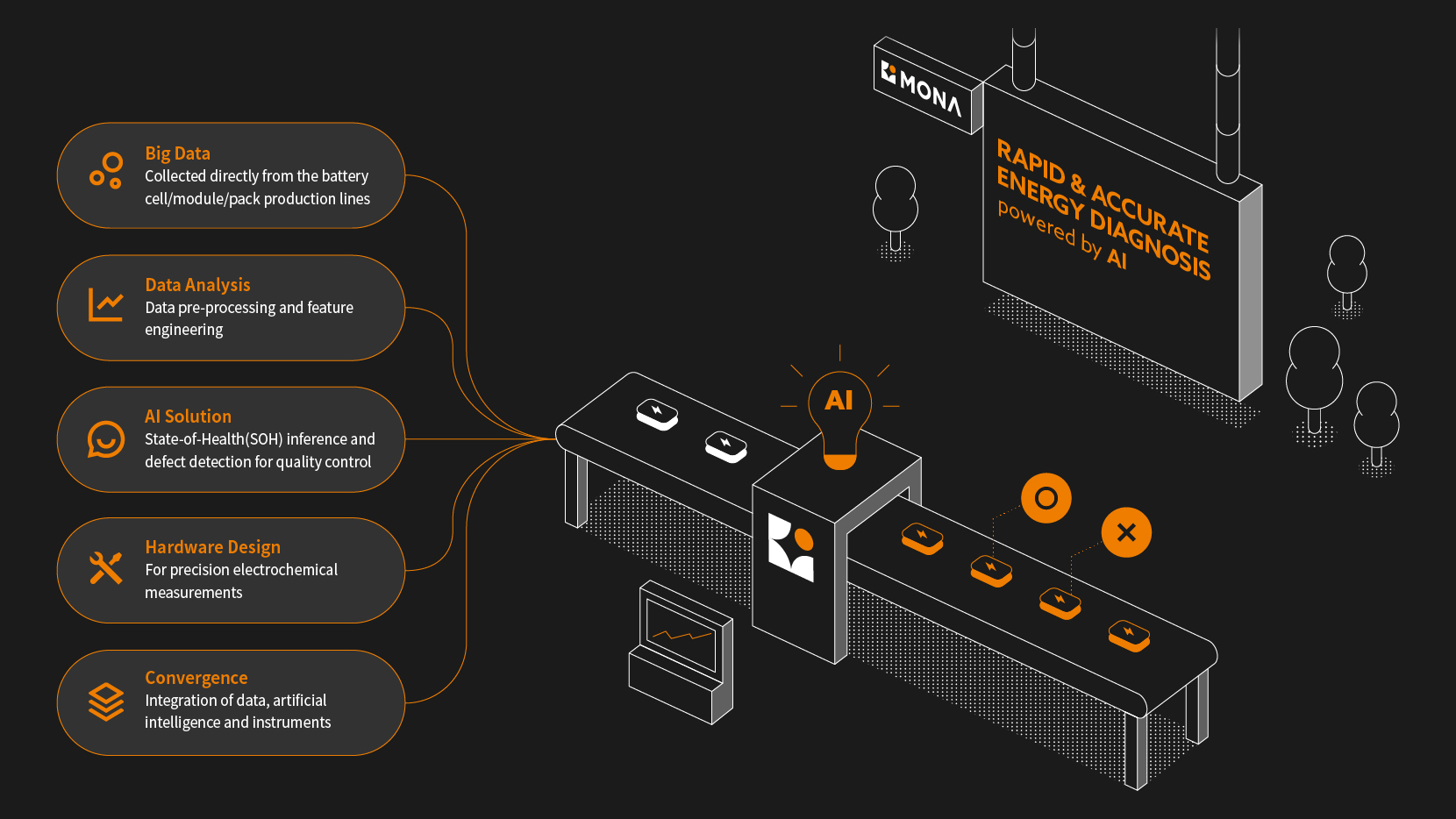 Big Data
Collected directly from the battery cell/module/pack production lines

Data Analysis
Data pre-processing and feature engineering

AI Solution
State-of-Health(SOH) inference and defect detection for quality control

Hardware Design
For precision electrochemical measurements

Convergence
Integration of data, artificial intelligence and instruments

MONA

RAPID & ACCURATE ENERGY DIAGNOSIS powered by AI

AI