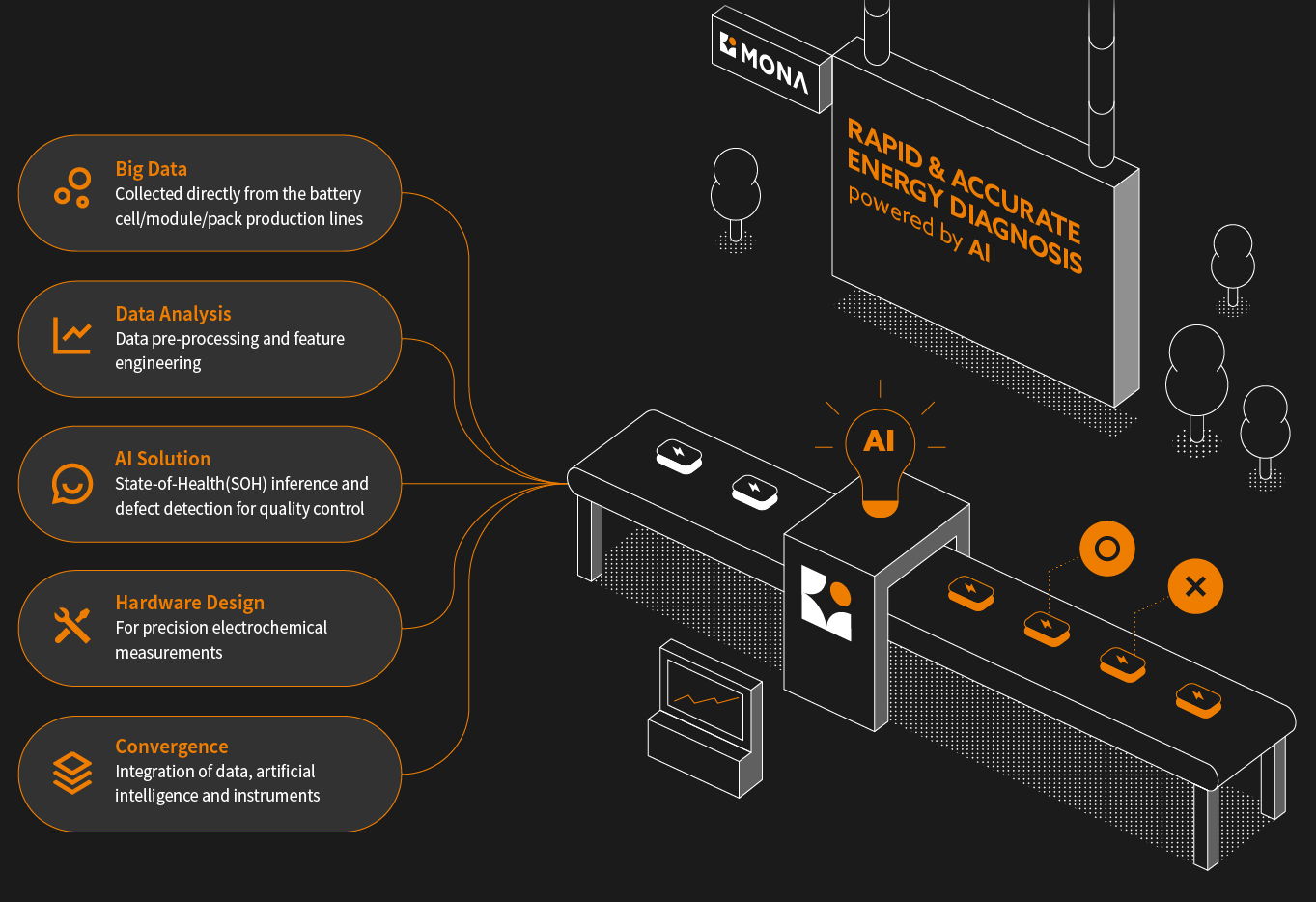 Big Data
Collected directly from the battery cell/module/pack production lines

Data Analysis
Data pre-processing and feature engineering

AI Solution
State-of-Health(SOH) inference and defect detection for quality control

Hardware Design
For precision electrochemical measurements

Convergence
Integration of data, artificial intelligence and instruments

MONA

RAPID & ACCURATE ENERGY DIAGNOSIS powered by AI

AI